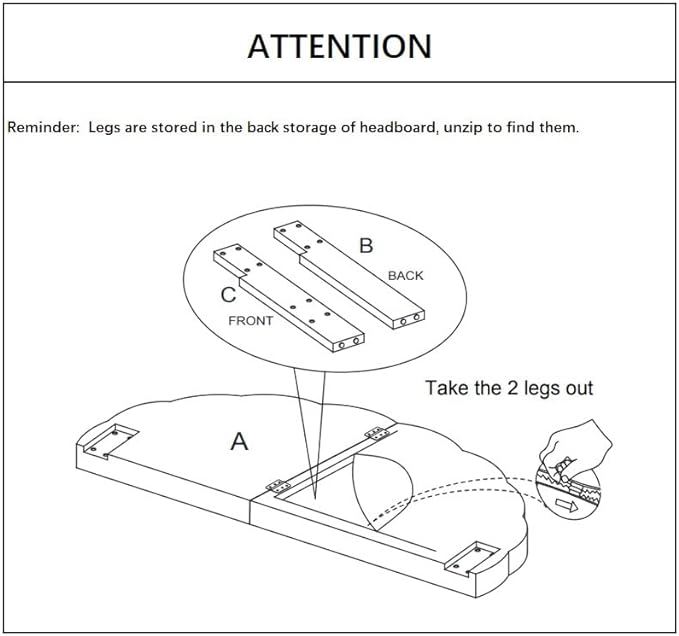 ATTENTION

Reminder: Legs are stored in the back storage of headboard, unzip to find them.

B

BACK

C

FRONT

Take the 2 legs out

A