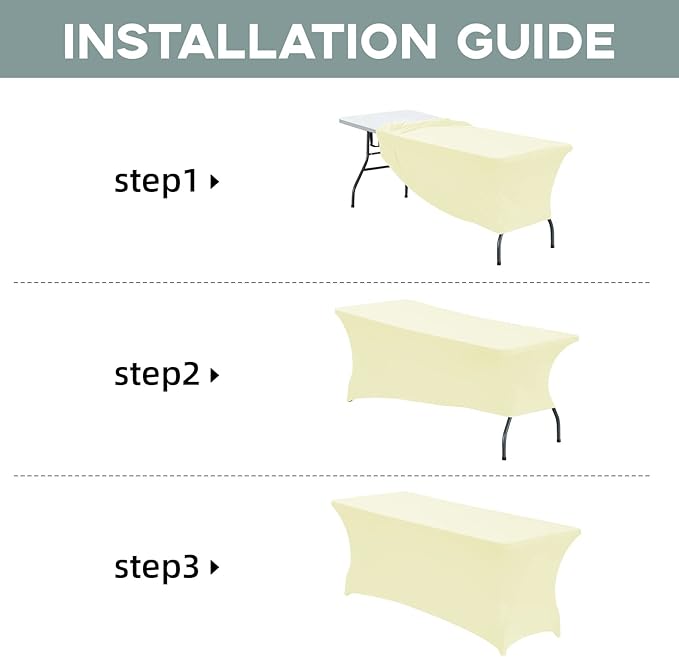 INSTALLATION GUIDE

step1 ▸

step2 ▸

step3 ▸