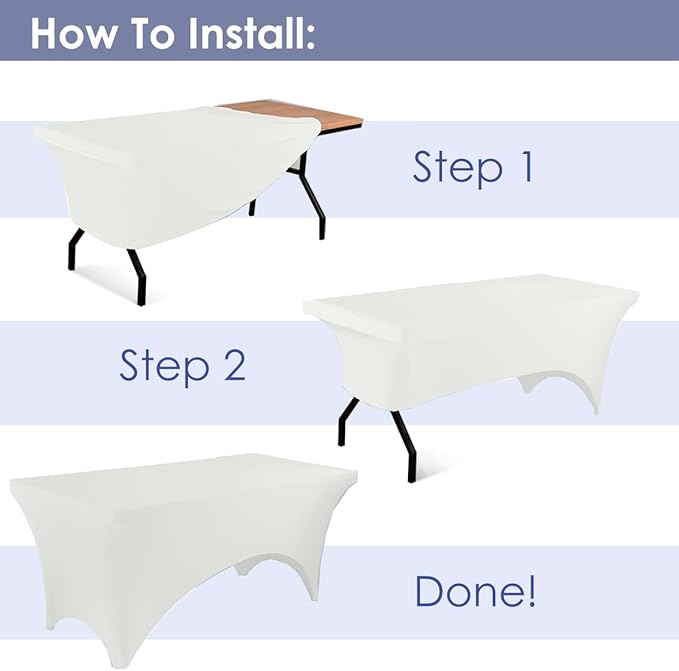 How To Install:

Step 1

Step 2

Done!