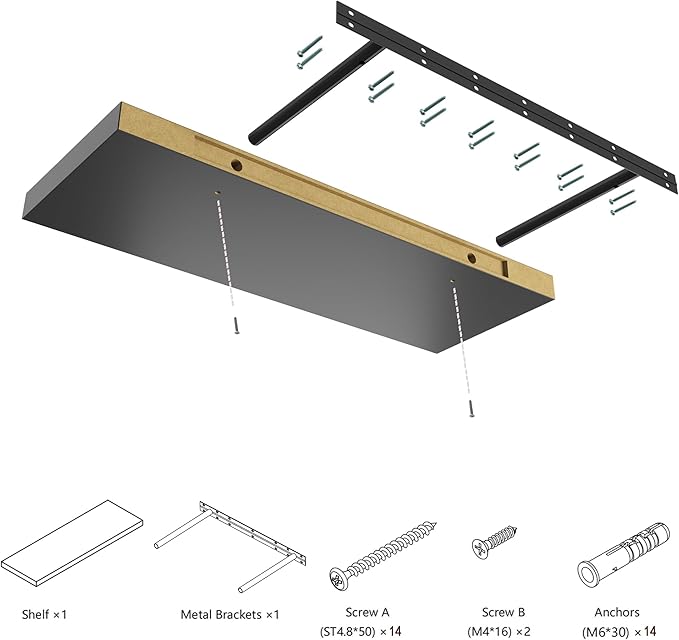 Shelf ×1

Metal Brackets ×1

Screw A
(ST4.8*50) ×14

Screw B
(M4*16) ×2

Anchors
(M6*30) ×14