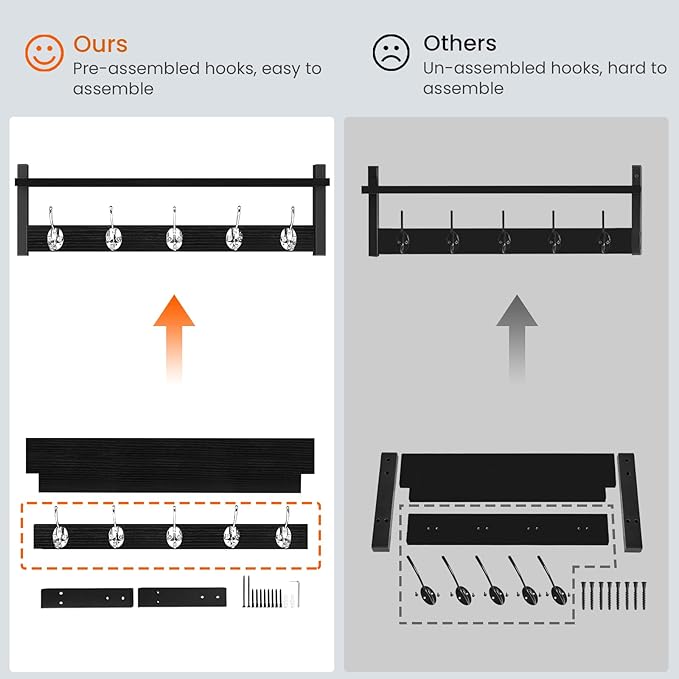 Ours
Pre-assembled hooks, easy to assemble

Others
Un-assembled hooks, hard to assemble