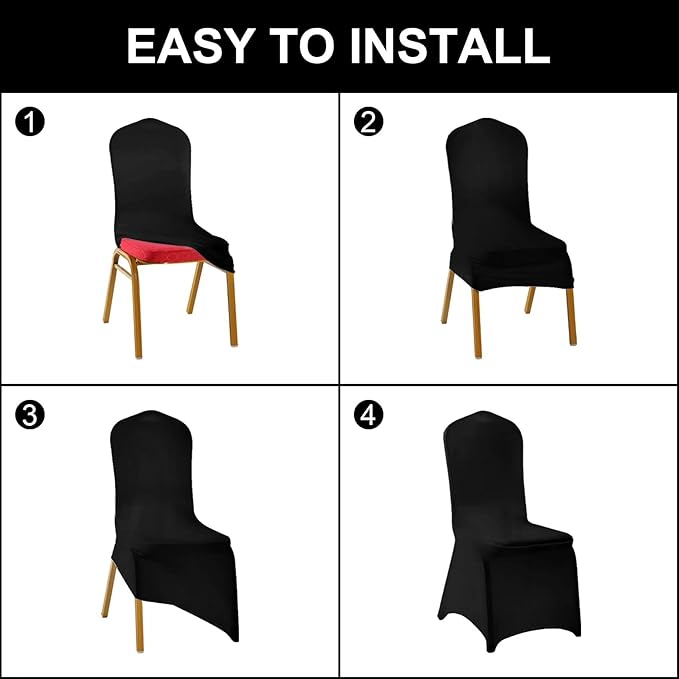 EASY TO INSTALL

1

2

3

4