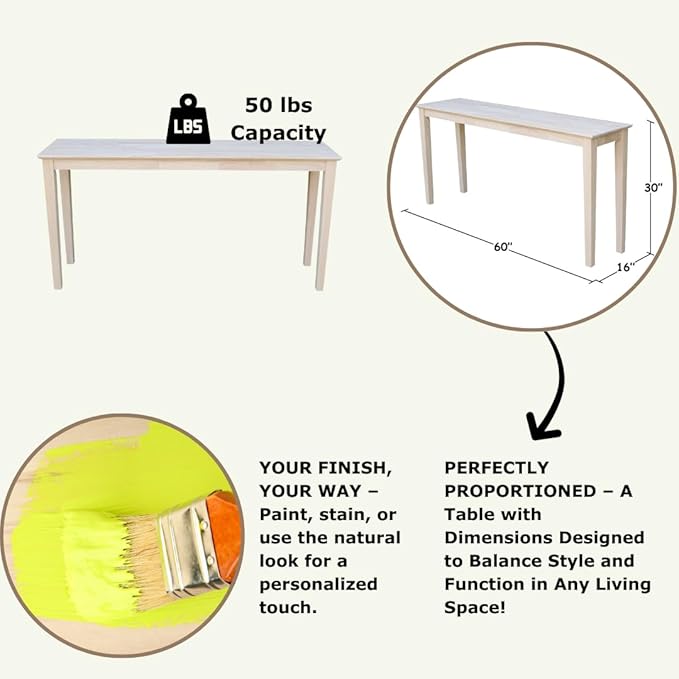 LBS

50 lbs Capacity

30"

60"

16"

YOUR FINISH, YOUR WAY – Paint, stain, or use the natural look for a personalized touch.

PERFECTLY PROPORTIONED – A Table with Dimensions Designed to Balance Style and Function in Any Living Space!