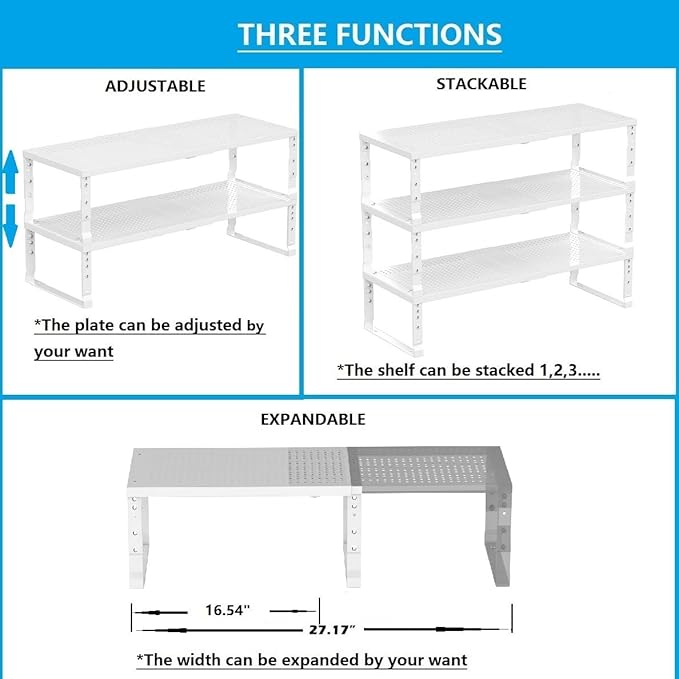 THREE FUNCTIONS

ADJUSTABLE

*The plate can be adjusted by your want

STACKABLE

*The shelf can be stacked 1,2,3.....

EXPANDABLE

16.54"

27.17"

*The width can be expanded by your want