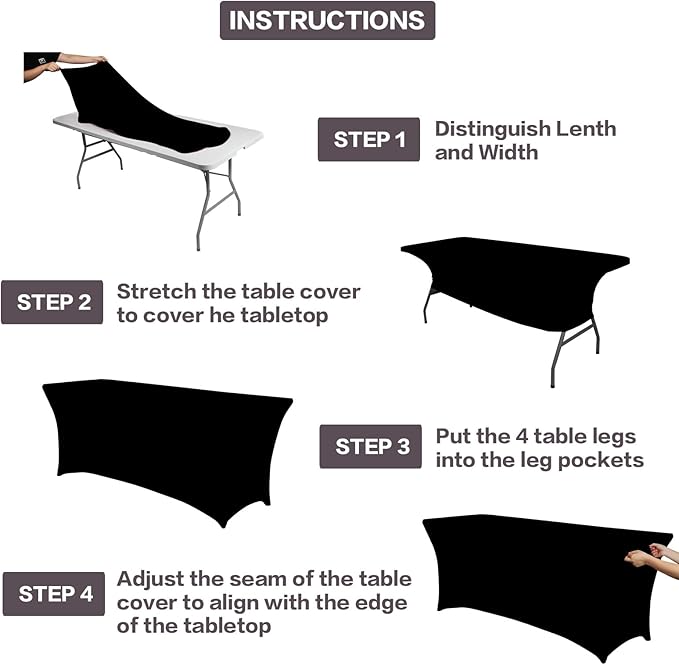 INSTRUCTIONS

STEP 1
Distinguish Lenth and Width

STEP 2
Stretch the table cover to cover he tabletop

STEP 3
Put the 4 table legs into the leg pockets

STEP 4
Adjust the seam of the table cover to align with the edge of the tabletop