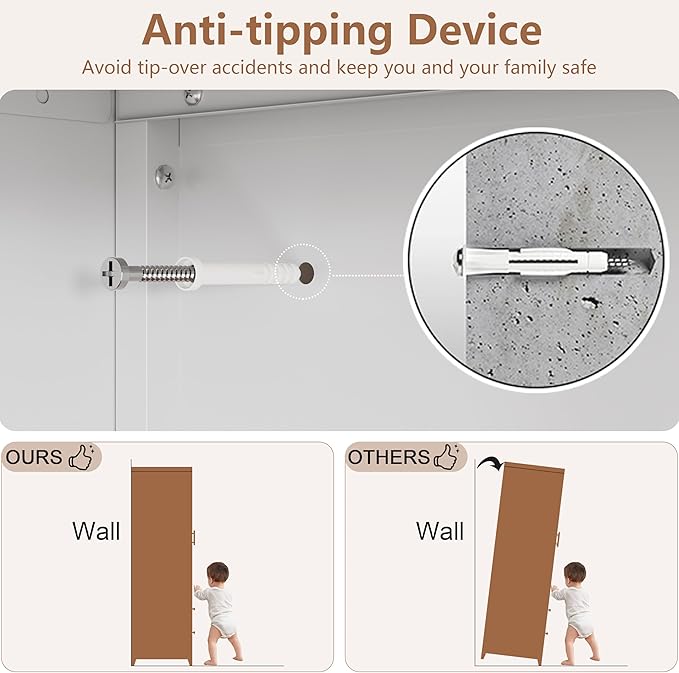 Anti-tipping Device

Avoid tip-over accidents and keep you and your family safe

OURS

Wall

OTHERS

Wall