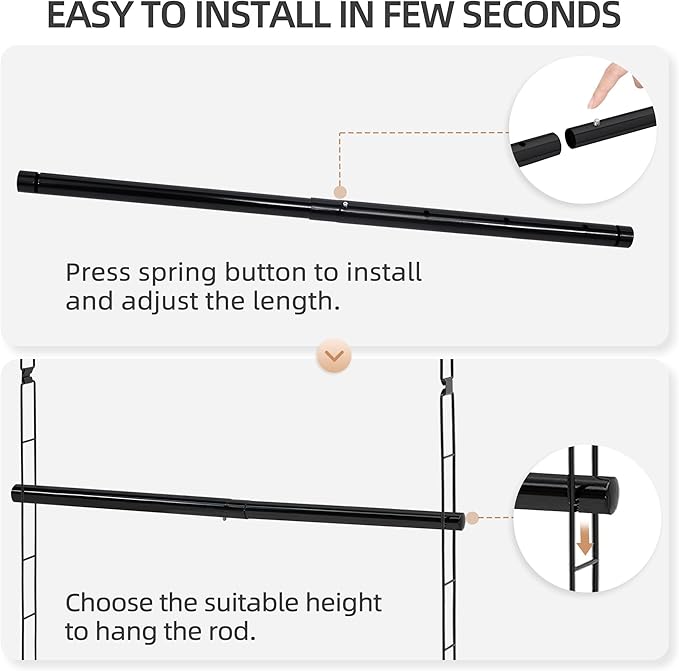 EASY TO INSTALL IN FEW SECONDS

Press spring button to install and adjust the length.

Choose the suitable height to hang the rod.