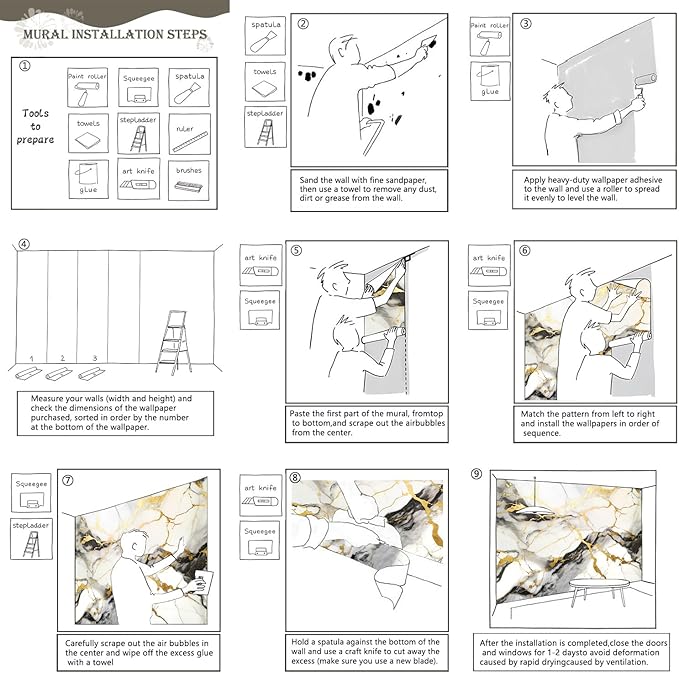 MURAL INSTALLATION STEPS

①

Tools to prepare

Paint roller
Squeegee
spatula
towels
stepladder
ruler
glue
art knife
brushes

spatula
towels
stepladder

②

Sand the wall with fine sandpaper, then use a towel to remove any dust, dirt or grease from the wall.

Paint roller
glue

③

Apply heavy-duty wallpaper adhesive to the wall and use a roller to spread it evenly to level the wall.

④

1 2 3

Measure your walls (width and height) and check the dimensions of the wallpaper purchased, sorted in order by the number at the bottom of the wallpaper.

art knife
Squeegee

⑤

Paste the first part of the mural, fromtop to bottom,and scrape out the airbubbles from the center.

art knife
Squeegee

⑥

Match the pattern from left to right and install the wallpapers in order of sequence.

Squeegee
stepladder

⑦

Carefully scrape out the air bubbles in the center and wipe off the excess glue with a towel

art knife
Squeegee

⑧

Hold a spatula against the bottom of the wall and use a craft knife to cut away the excess (make sure you use a new blade).

⑨

After the installation is completed,close the doors and windows for 1-2 daysto avoid deformation caused by rapid dryingcaused by ventilation.