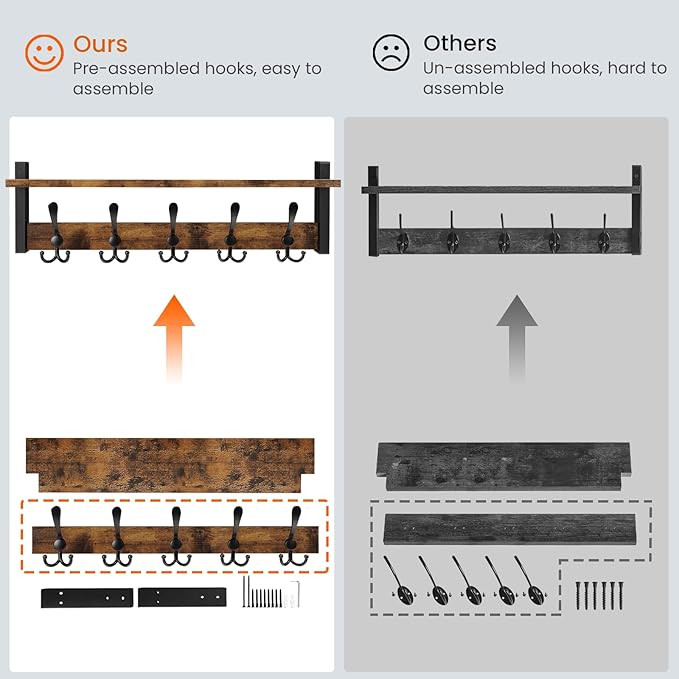 Ours
Pre-assembled hooks, easy to assemble

Others
Un-assembled hooks, hard to assemble