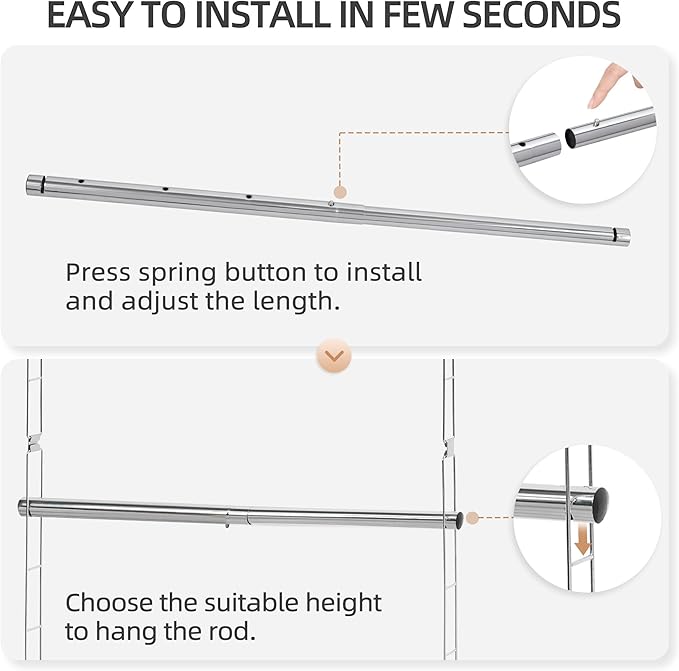 EASY TO INSTALL IN FEW SECONDS

Press spring button to install and adjust the length.

Choose the suitable height to hang the rod.