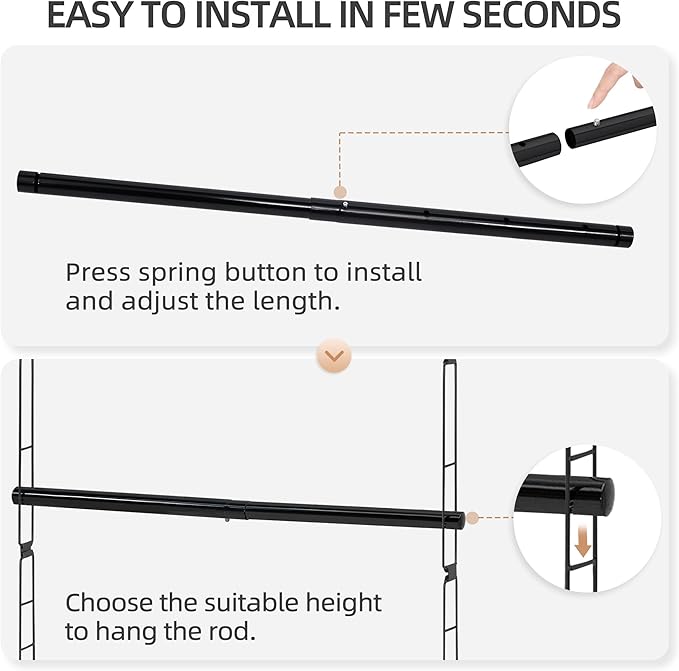 EASY TO INSTALL IN FEW SECONDS

Press spring button to install and adjust the length.

Choose the suitable height to hang the rod.