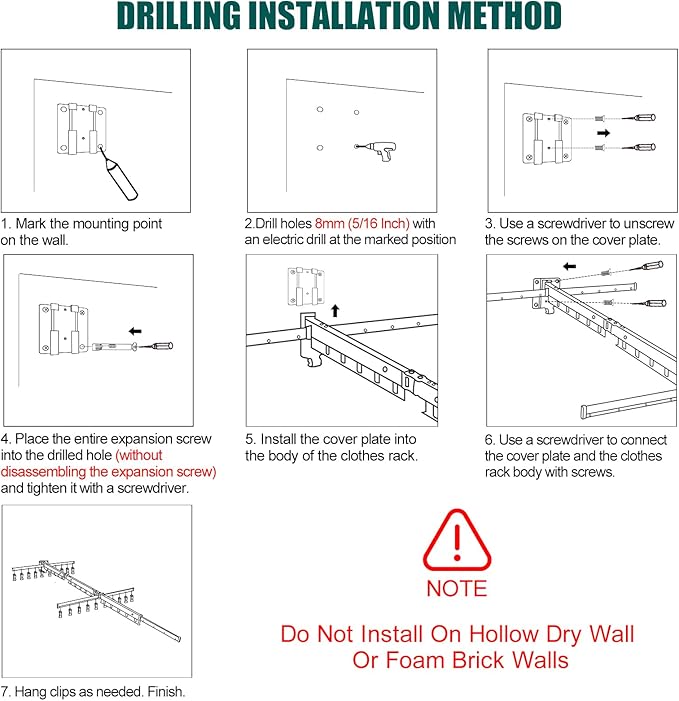 DRILLING INSTALLATION METHOD

1. Mark the mounting point on the wall.

2.Drill holes 8mm (5/16 Inch) with an electric drill at the marked position

3. Use a screwdriver to unscrew the screws on the cover plate.

4. Place the entire expansion screw into the drilled hole (without disassembling the expansion screw) and tighten it with a screwdriver.

5. Install the cover plate into the body of the clothes rack.

6. Use a screwdriver to connect the cover plate and the clothes rack body with screws.

7. Hang clips as needed. Finish.

NOTE

Do Not Install On Hollow Dry Wall Or Foam Brick Walls