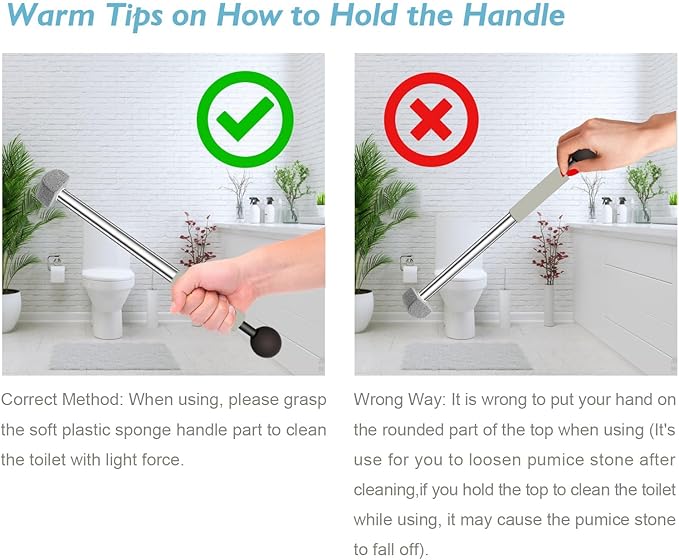 Warm Tips on How to Hold the Handle

Correct Method: When using, please grasp the soft plastic sponge handle part to clean the toilet with light force.

Wrong Way: It is wrong to put your hand on the rounded part of the top when using (It's use for you to loosen pumice stone after cleaning,if you hold the top to clean the toilet while using, it may cause the pumice stone to fall off).