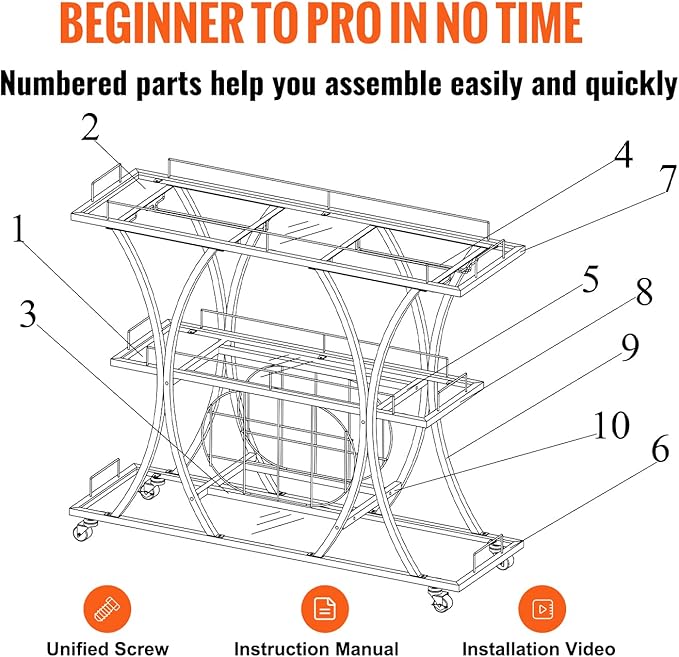 BEGINNER TO PRO IN NO TIME

Numbered parts help you assemble easily and quickly

2
4
7
1
5
8
3
9
10
6

Unified Screw
Instruction Manual
Installation Video