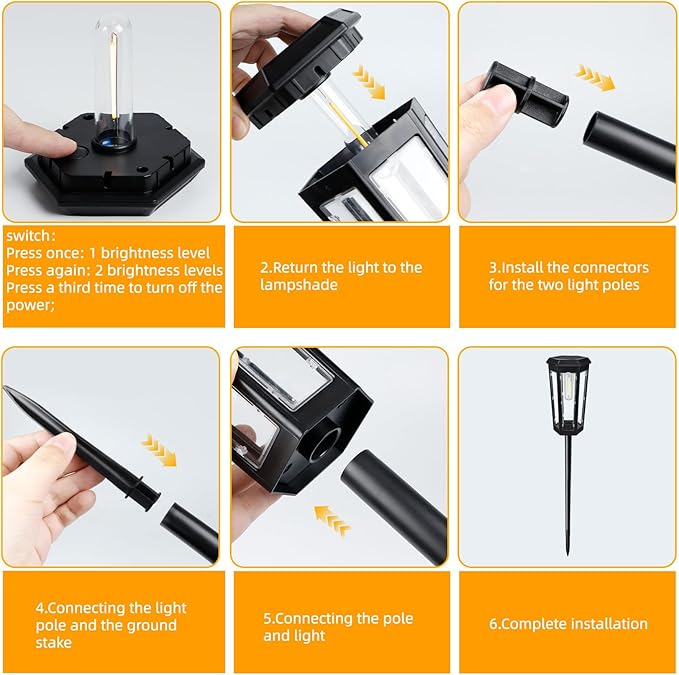 switch:
Press once: 1 brightness level
Press again: 2 brightness levels
Press a third time to turn off the power;

2.Return the light to the lampshade

3.Install the connectors for the two light poles

4.Connecting the light pole and the ground stake

5.Connecting the pole and light

6.Complete installation