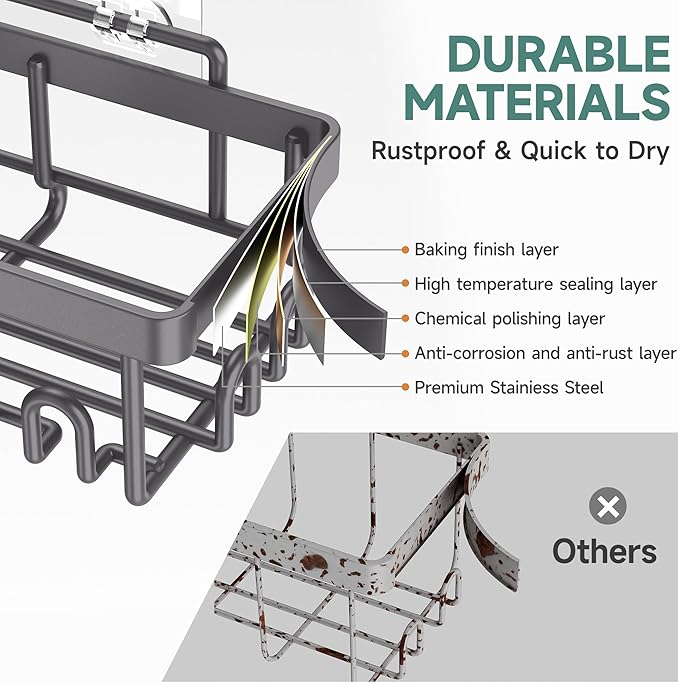 DURABLE MATERIALS
Rustproof & Quick to Dry

Baking finish layer
High temperature sealing layer
Chemical polishing layer
Anti-corrosion and anti-rust layer
Premium Stainiess Steel

Others