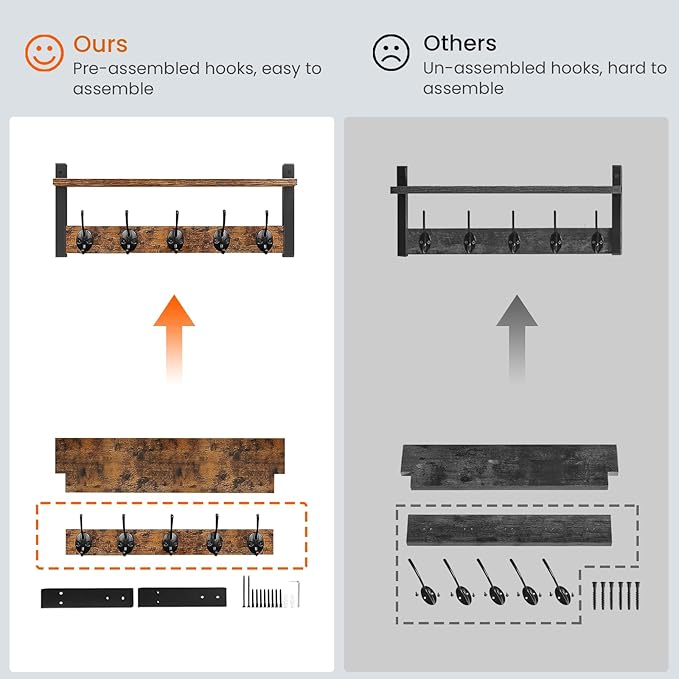 Ours
Pre-assembled hooks, easy to assemble

Others
Un-assembled hooks, hard to assemble