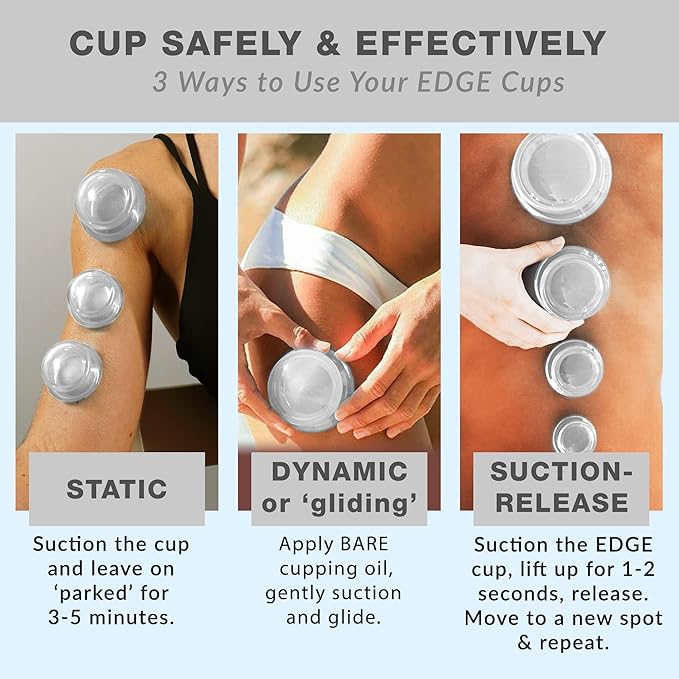 CUP SAFELY & EFFECTIVELY

3 Ways to Use Your EDGE Cups

STATIC

Suction the cup and leave on 'parked' for 3-5 minutes.

DYNAMIC or 'gliding'

Apply BARE cupping oil, gently suction and glide.

SUCTION-RELEASE

Suction the EDGE cup, lift up for 1-2 seconds, release. Move to a new spot & repeat.