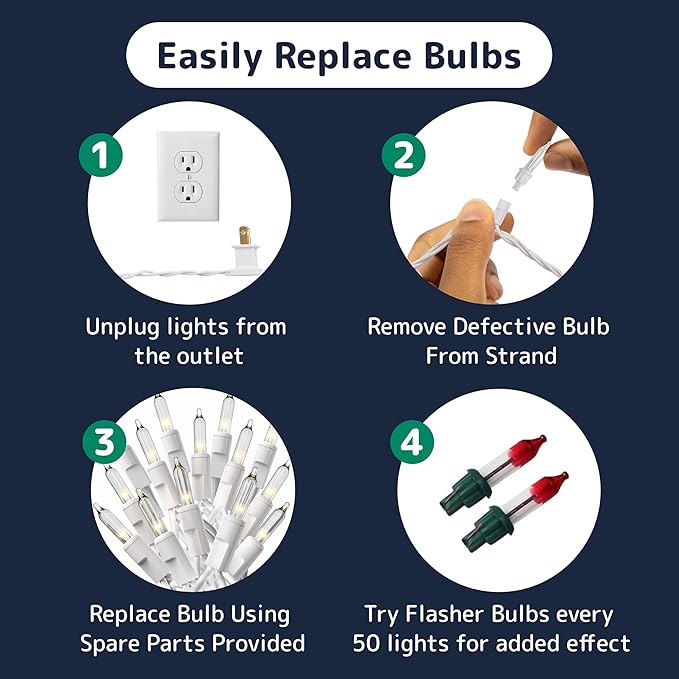 Easily Replace Bulbs

1

Unplug lights from the outlet

2

Remove Defective Bulb From Strand

3

Replace Bulb Using Spare Parts Provided

4

Try Flasher Bulbs every 50 lights for added effect