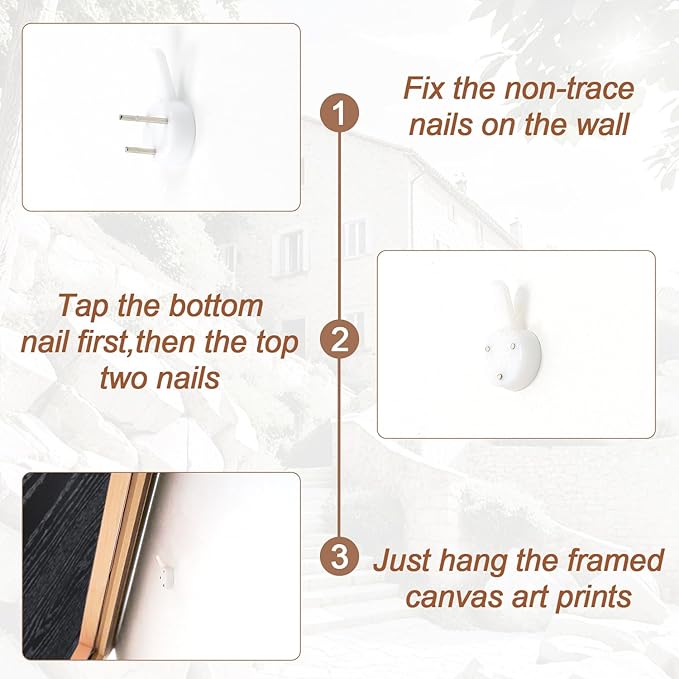 1
Fix the non-trace nails on the wall

2
Tap the bottom nail first,then the top two nails

3
Just hang the framed canvas art prints