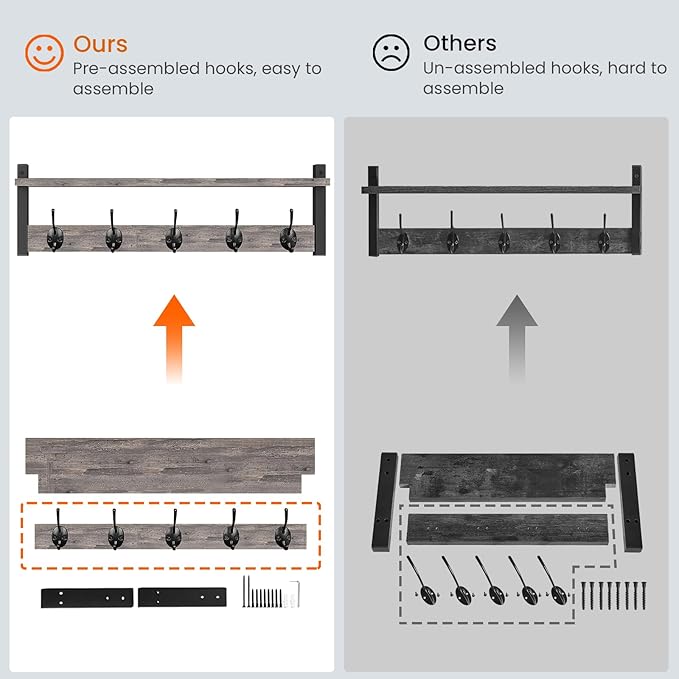 Ours
Pre-assembled hooks, easy to assemble

Others
Un-assembled hooks, hard to assemble