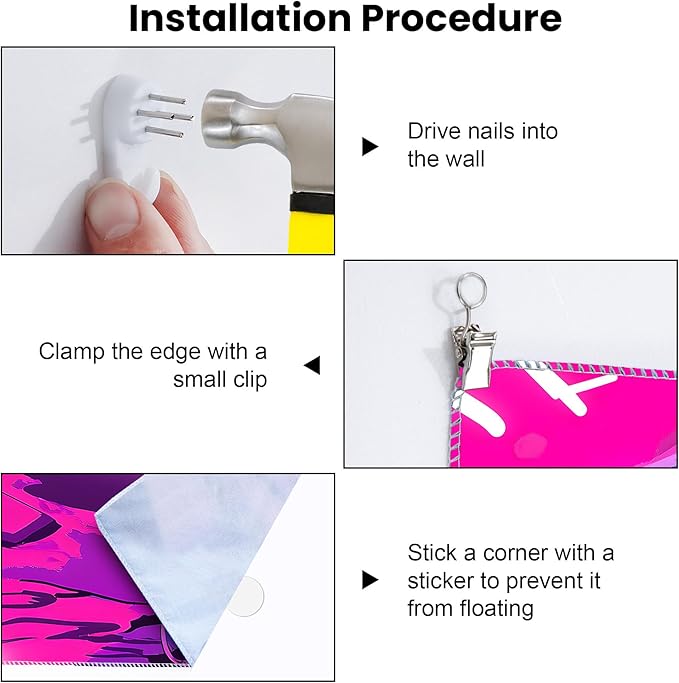 Installation Procedure

Drive nails into the wall

Clamp the edge with a small clip

Stick a corner with a sticker to prevent it from floating