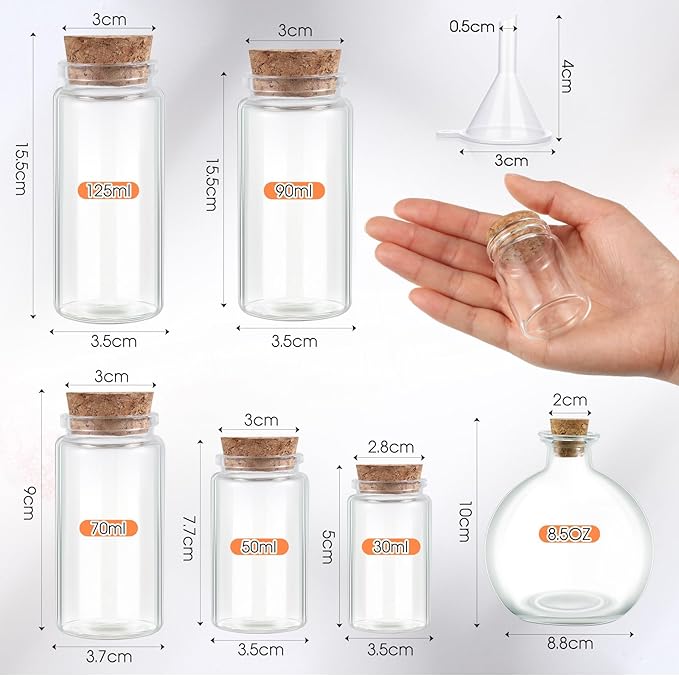 3cm
15.5cm
125ml
3.5cm

3cm
15.5cm
90ml
3.5cm

0.5cm
4cm
3cm

3cm
9cm
70ml
3.7cm

3cm
7.7cm
50ml
3.5cm

2.8cm
5cm
30ml
3.5cm

2cm
10cm
8.5OZ
8.8cm