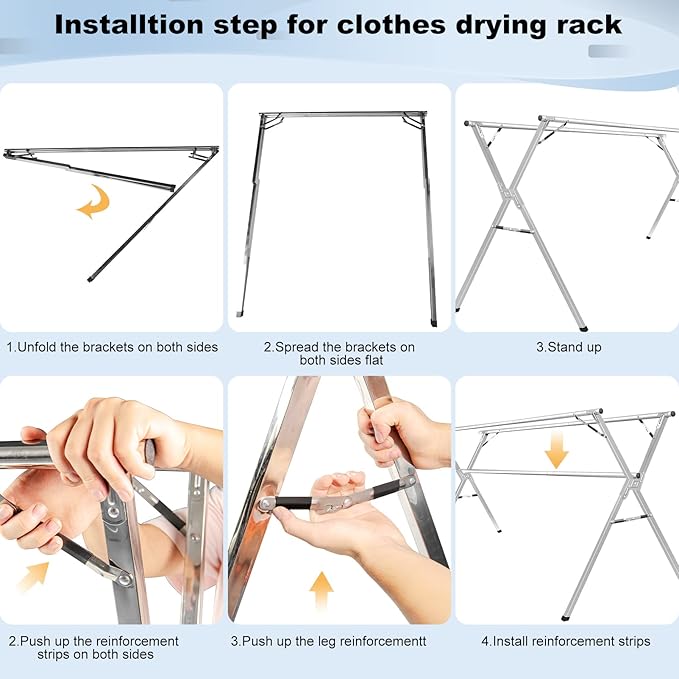 Installtion step for clothes drying rack

1.Unfold the brackets on both sides

2.Spread the brackets on both sides flat

3.Stand up

2.Push up the reinforcement strips on both sides

3.Push up the leg reinforcementt

4.Install reinforcement strips