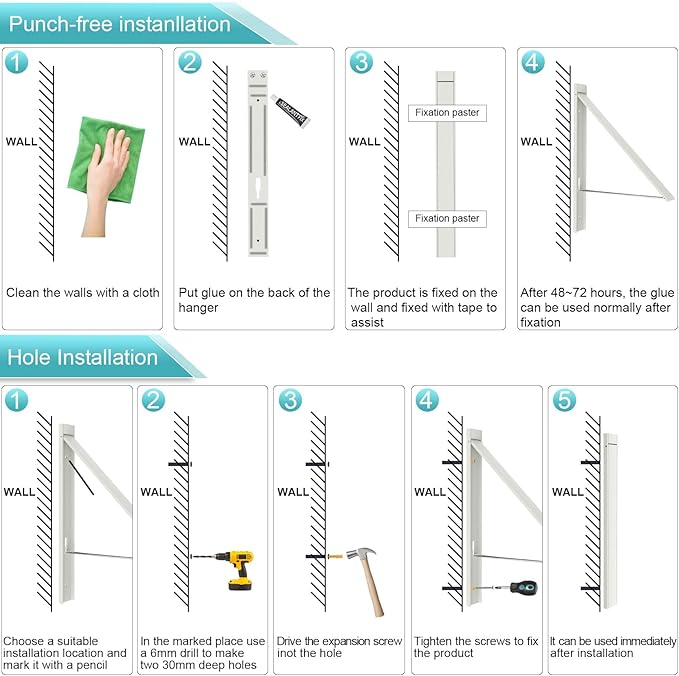 Punch-free instanllation

1
WALL
Clean the walls with a cloth

2
WALL
Put glue on the back of the hanger

3
WALL
Fixation paster
Fixation paster
The product is fixed on the wall and fixed with tape to assist

4
WALL
After 48~72 hours, the glue can be used normally after fixation

Hole Installation

1
WALL
Choose a suitable installation location and mark it with a pencil

2
WALL
In the marked place use a 6mm drill to make two 30mm deep holes

3
WALL
Drive the expansion screw inot the hole

4
WALL
Tighten the screws to fix the product

5
WALL
It can be used immediately after installation