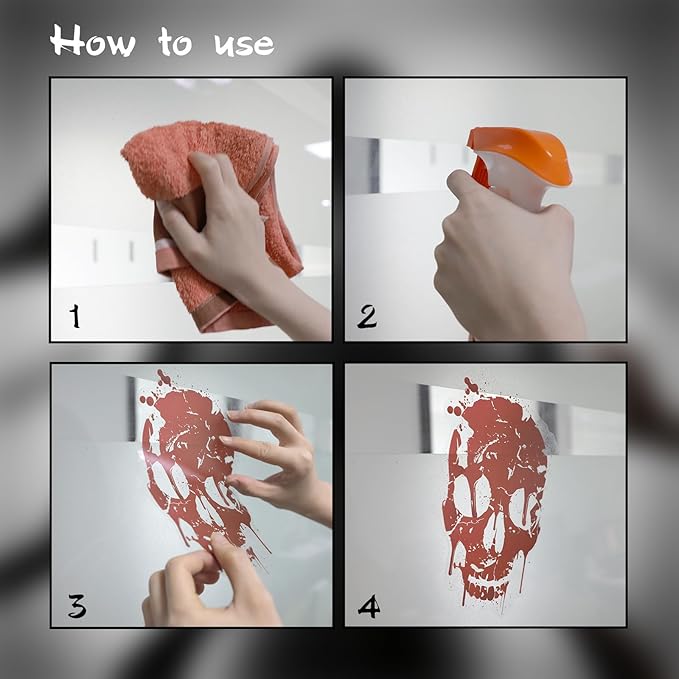 How to use

1

2

3

4