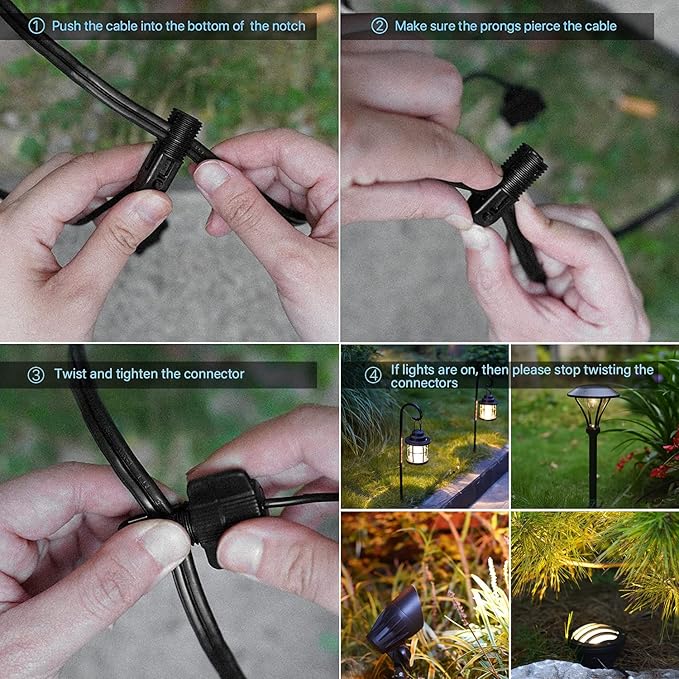 ① Push the cable into the bottom of the notch

② Make sure the prongs pierce the cable

③ Twist and tighten the connector

④ If lights are on, then please stop twisting the connectors