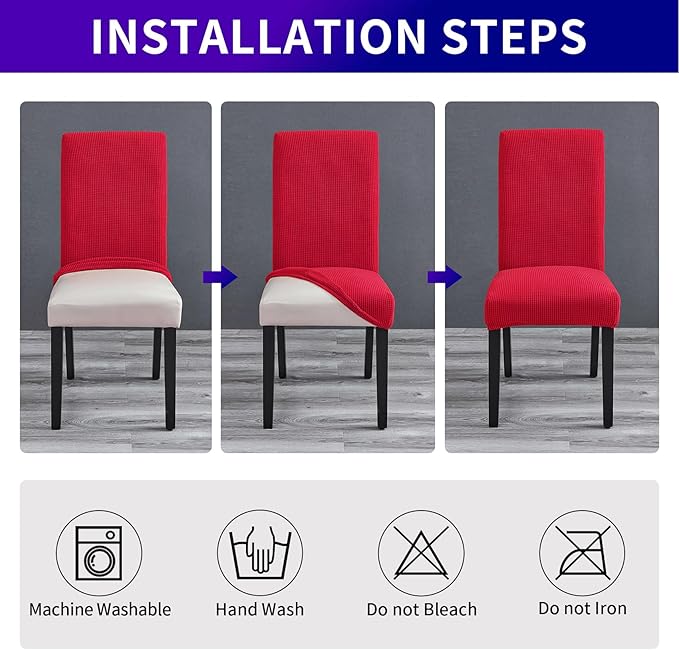 INSTALLATION STEPS

Machine Washable

Hand Wash

Do not Bleach

Do not Iron