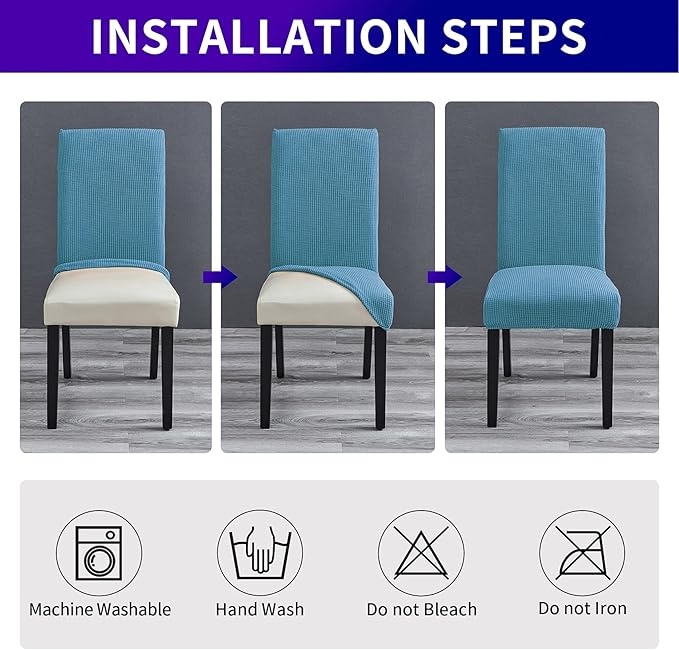 INSTALLATION STEPS

Machine Washable

Hand Wash

Do not Bleach

Do not Iron