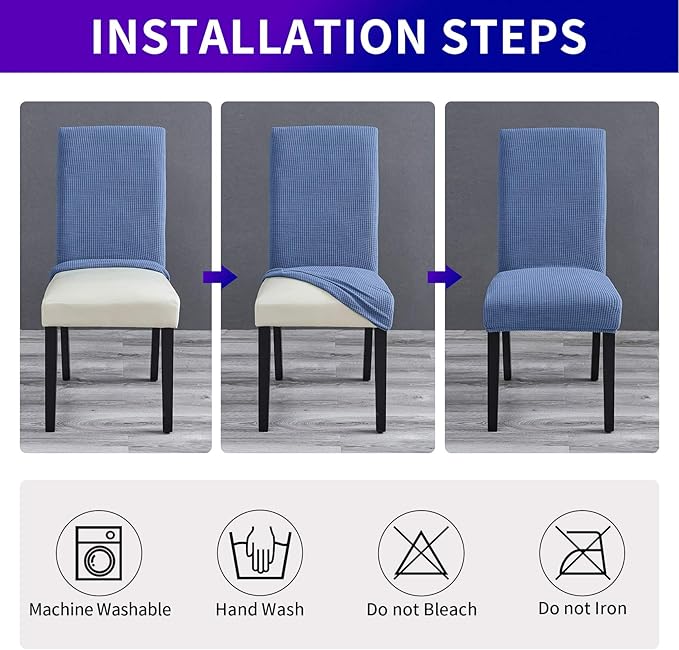 INSTALLATION STEPS

Machine Washable

Hand Wash

Do not Bleach

Do not Iron