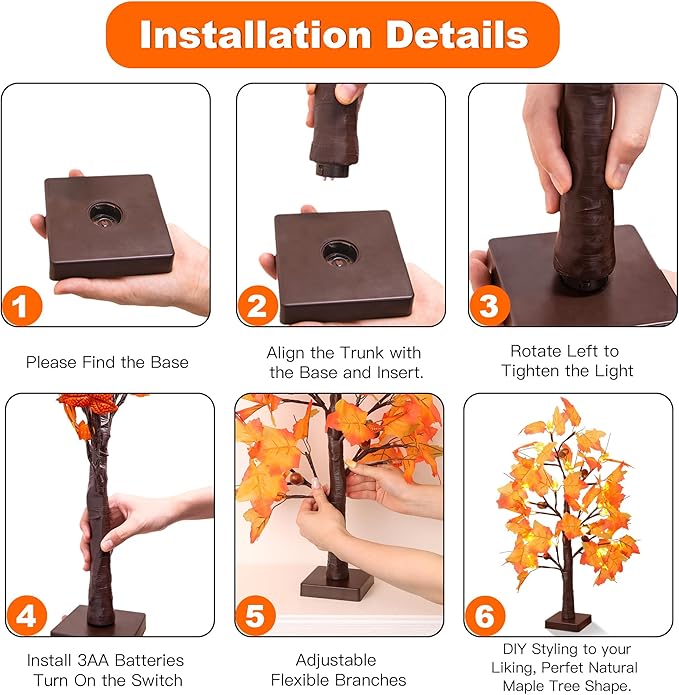 Installation Details

1

Please Find the Base

2

Align the Trunk with the Base and Insert.

3

Rotate Left to Tighten the Light

4

Install 3AA Batteries Turn On the Switch

5

Adjustable Flexible Branches

6

DIY Styling to your Liking, Perfet Natural Maple Tree Shape.