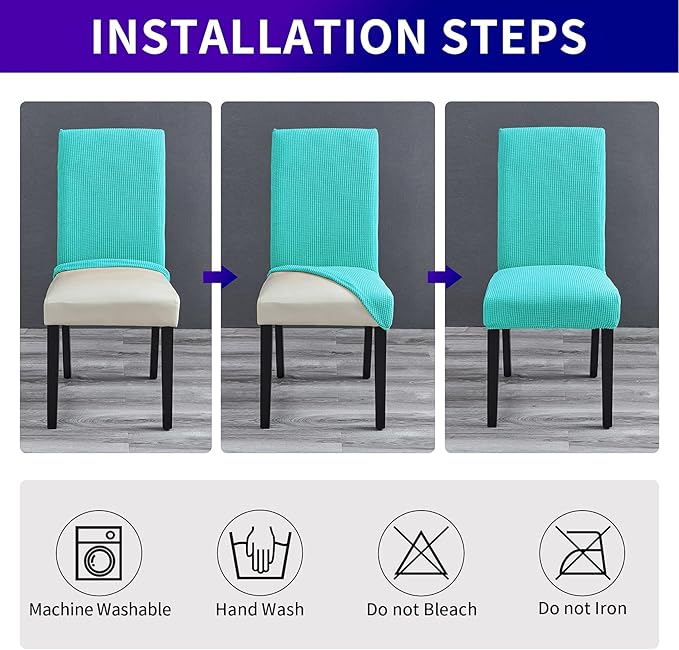 INSTALLATION STEPS

Machine Washable

Hand Wash

Do not Bleach

Do not Iron