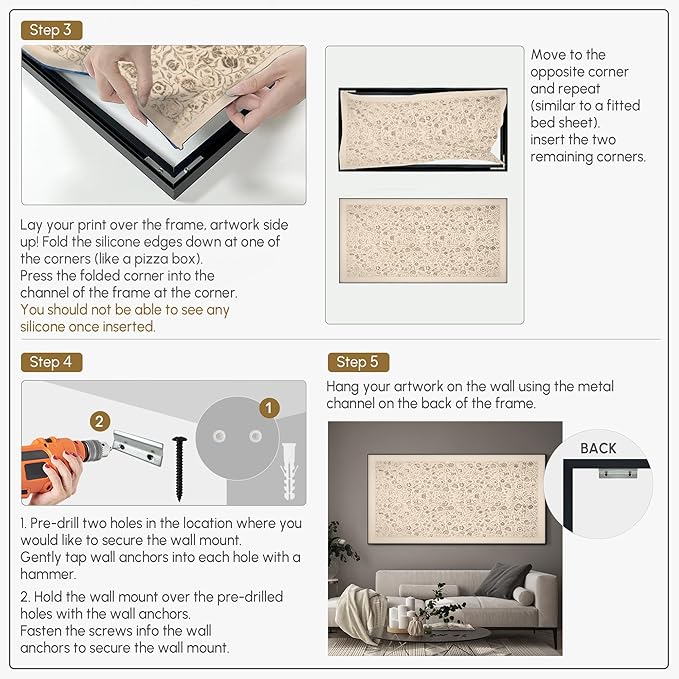 Step 3

Lay your print over the frame, artwork side up! Fold the silicone edges down at one of the corners (like a pizza box).
Press the folded corner into the channel of the frame at the corner.
You should not be able to see any silicone once inserted.

Move to the opposite corner and repeat (similar to a fitted bed sheet).
insert the two remaining corners.

Step 4

2

1

1. Pre-drill two holes in the location where you would like to secure the wall mount.
Gently tap wall anchors into each hole with a hammer.

2. Hold the wall mount over the pre-drilled holes with the wall anchors.
Fasten the screws info the wall anchors to secure the wall mount.

Step 5

Hang your artwork on the wall using the metal channel on the back of the frame.

BACK