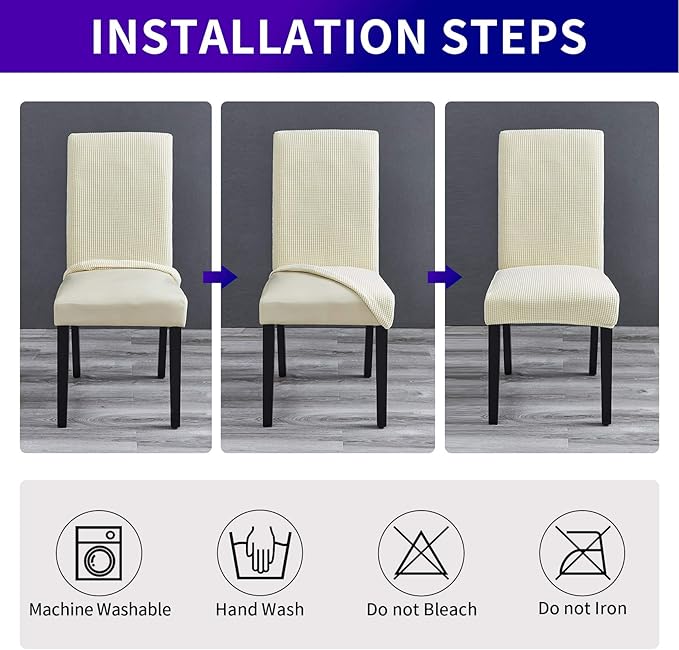 INSTALLATION STEPS

Machine Washable

Hand Wash

Do not Bleach

Do not Iron