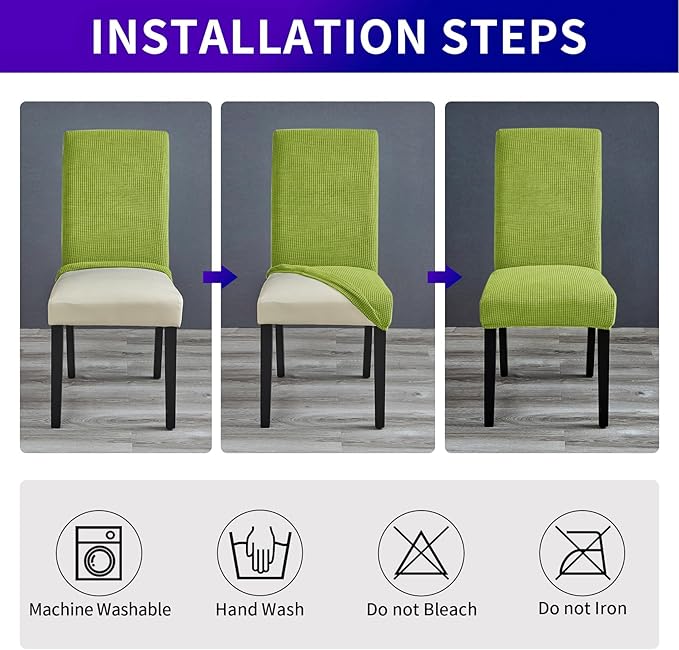 INSTALLATION STEPS

Machine Washable

Hand Wash

Do not Bleach

Do not Iron