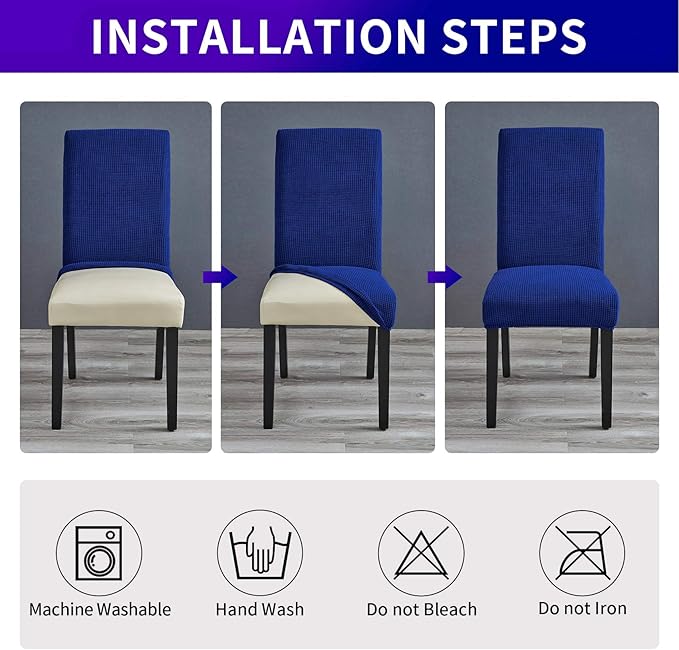 INSTALLATION STEPS

Machine Washable

Hand Wash

Do not Bleach

Do not Iron