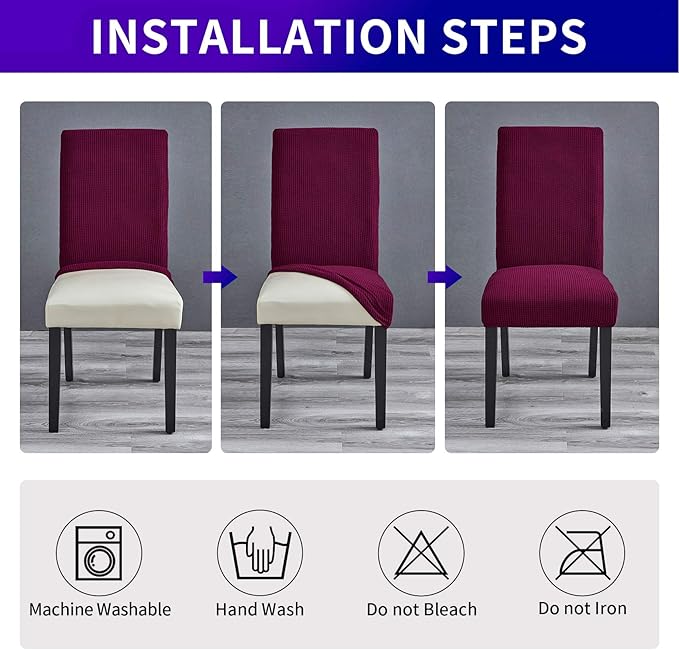 INSTALLATION STEPS

Machine Washable

Hand Wash

Do not Bleach

Do not Iron