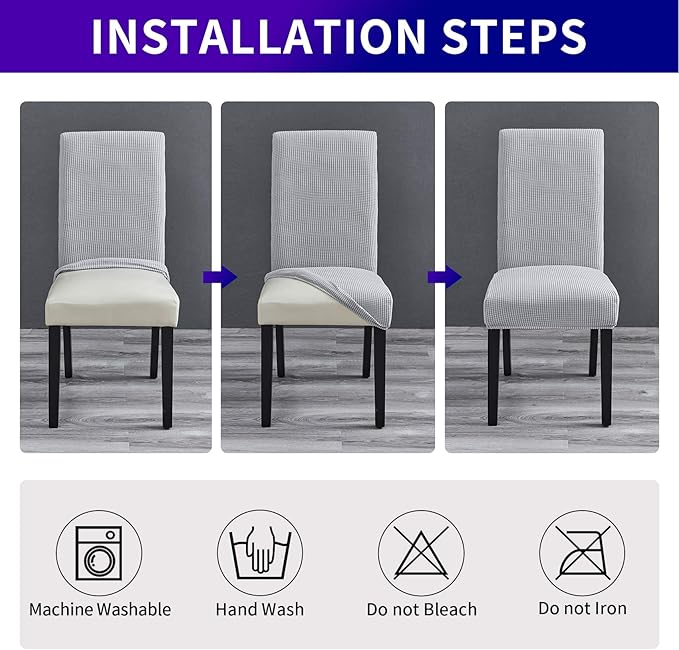 INSTALLATION STEPS

Machine Washable

Hand Wash

Do not Bleach

Do not Iron