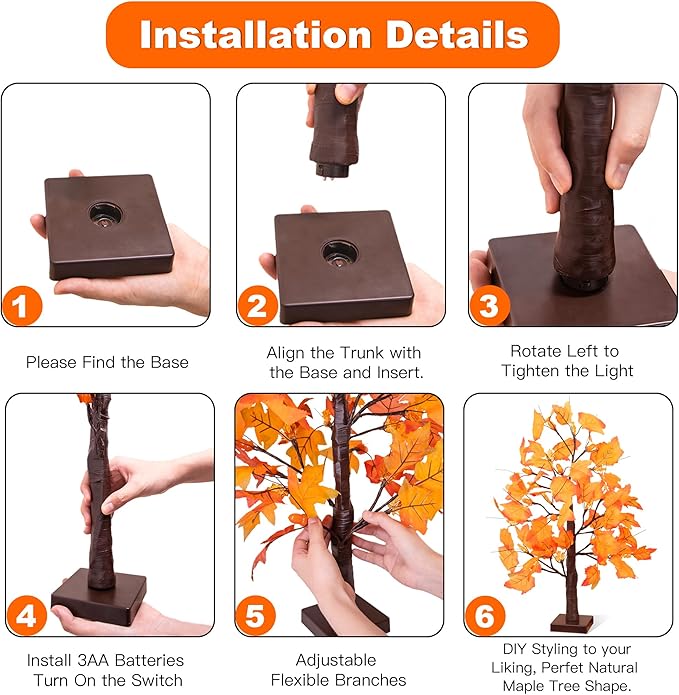 Installation Details

1

Please Find the Base

2

Align the Trunk with the Base and Insert.

3

Rotate Left to Tighten the Light

4

Install 3AA Batteries Turn On the Switch

5

Adjustable Flexible Branches

6

DIY Styling to your Liking, Perfet Natural Maple Tree Shape.