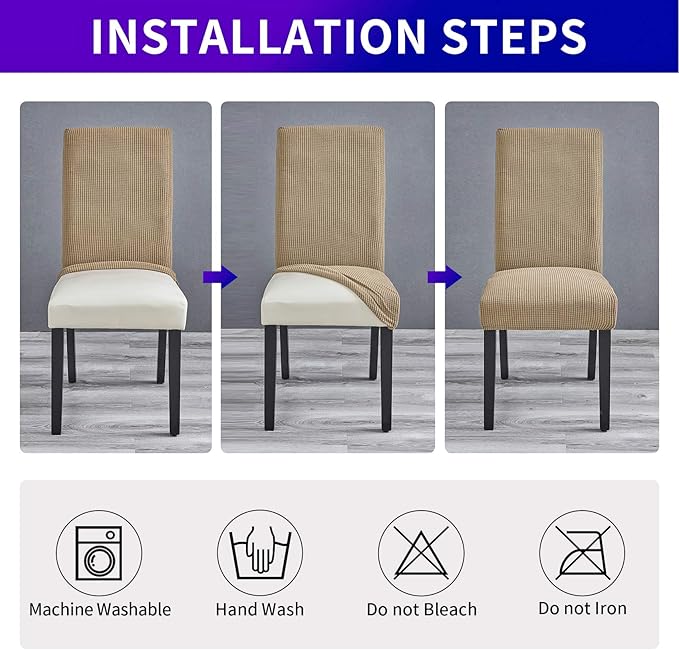 INSTALLATION STEPS

Machine Washable

Hand Wash

Do not Bleach

Do not Iron