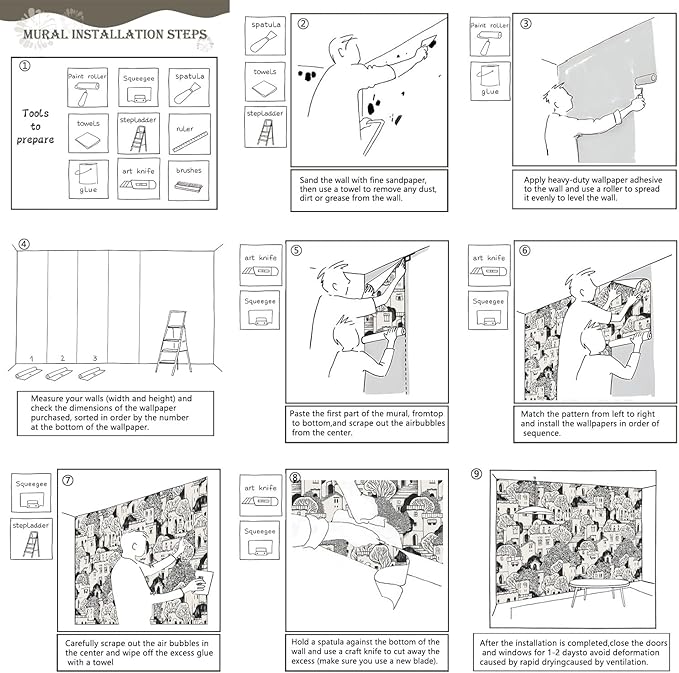 MURAL INSTALLATION STEPS

①

Tools to prepare

Paint roller
Squeegee
spatula
towels
stepladder
ruler
glue
art knife
brushes

spatula
towels
stepladder

②

Sand the wall with fine sandpaper, then use a towel to remove any dust, dirt or grease from the wall.

Paint roller
glue

③

Apply heavy-duty wallpaper adhesive to the wall and use a roller to spread it evenly to level the wall.

④

1
2
3

Measure your walls (width and height) and check the dimensions of the wallpaper purchased, sorted in order by the number at the bottom of the wallpaper.

art knife
Squeegee

⑤

Paste the first part of the mural, fromtop to bottom,and scrape out the airbubbles from the center.

art knife
Squeegee

⑥

Match the pattern from left to right and install the wallpapers in order of sequence.

Squeegee
stepladder

⑦

Carefully scrape out the air bubbles in the center and wipe off the excess glue with a towel

art knife
Squeegee

⑧

Hold a spatula against the bottom of the wall and use a craft knife to cut away the excess (make sure you use a new blade).

⑨

After the installation is completed,close the doors and windows for 1-2 daysto avoid deformation caused by rapid dryingcaused by ventilation.