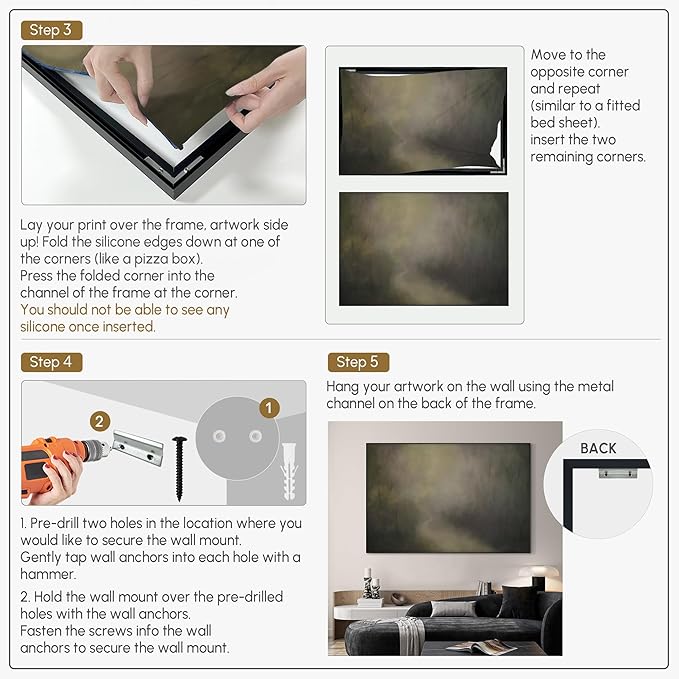 Step 3

Lay your print over the frame, artwork side up! Fold the silicone edges down at one of the corners (like a pizza box).
Press the folded corner into the channel of the frame at the corner.
You should not be able to see any silicone once inserted.

Move to the opposite corner and repeat (similar to a fitted bed sheet).
insert the two remaining corners.

Step 4

2

1

1. Pre-drill two holes in the location where you would like to secure the wall mount.
Gently tap wall anchors into each hole with a hammer.

2. Hold the wall mount over the pre-drilled holes with the wall anchors.
Fasten the screws info the wall anchors to secure the wall mount.

Step 5

Hang your artwork on the wall using the metal channel on the back of the frame.

BACK