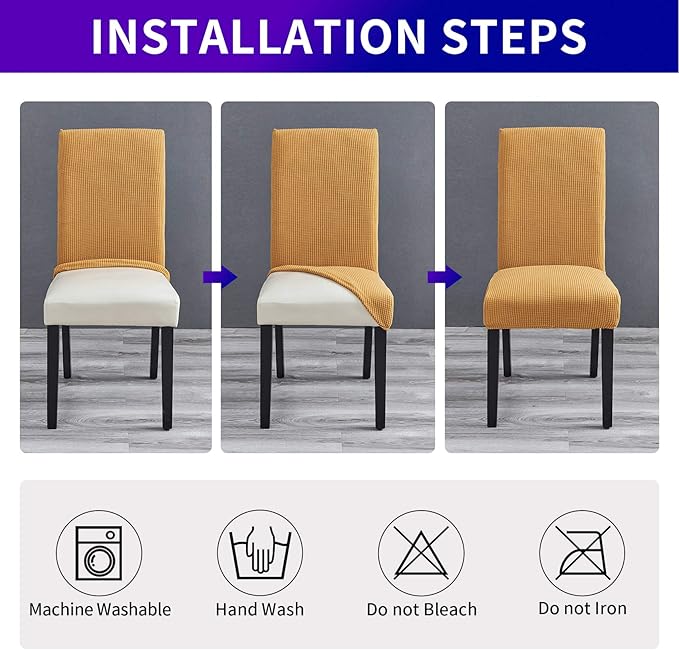 INSTALLATION STEPS

Machine Washable

Hand Wash

Do not Bleach

Do not Iron