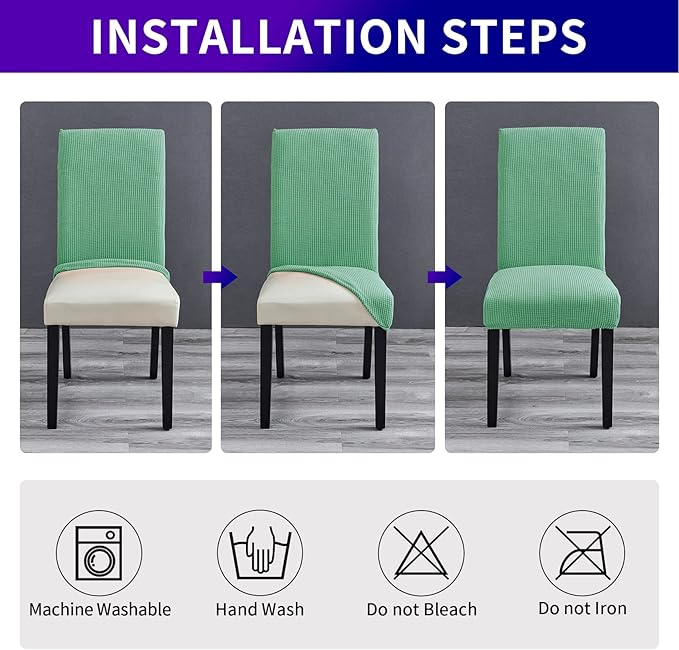 INSTALLATION STEPS

Machine Washable

Hand Wash

Do not Bleach

Do not Iron