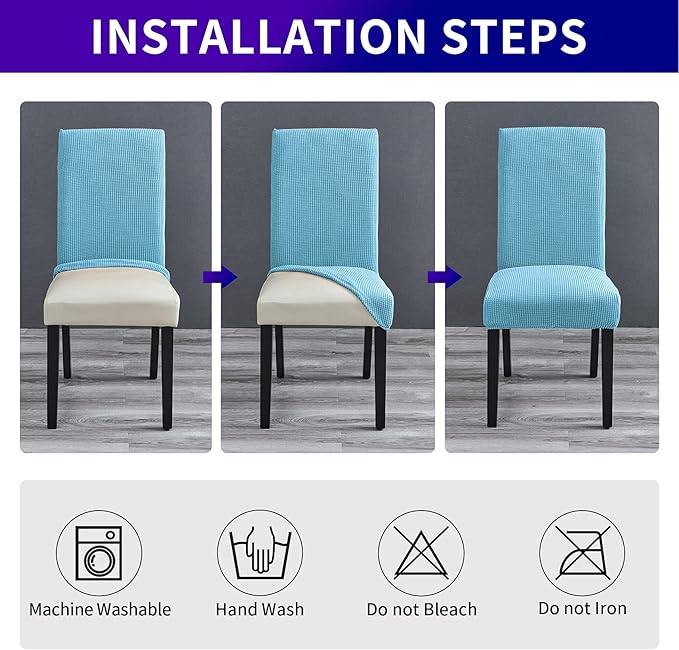 INSTALLATION STEPS

Machine Washable

Hand Wash

Do not Bleach

Do not Iron