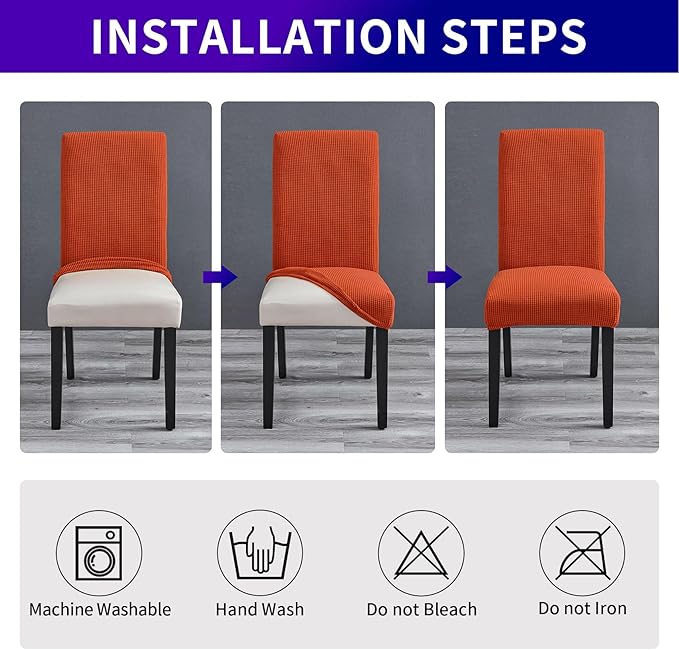 INSTALLATION STEPS

Machine Washable

Hand Wash

Do not Bleach

Do not Iron